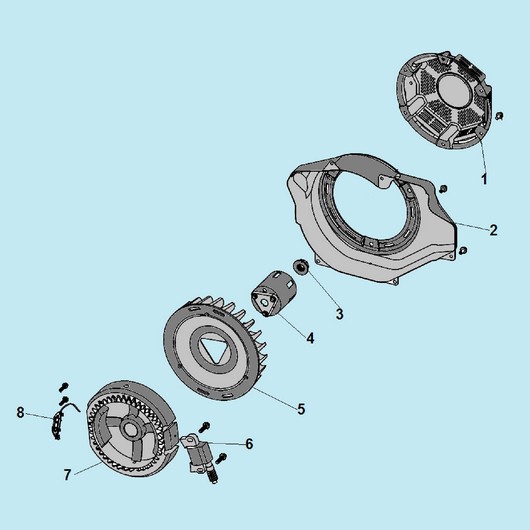 1
2
3
4
5
8
6
7